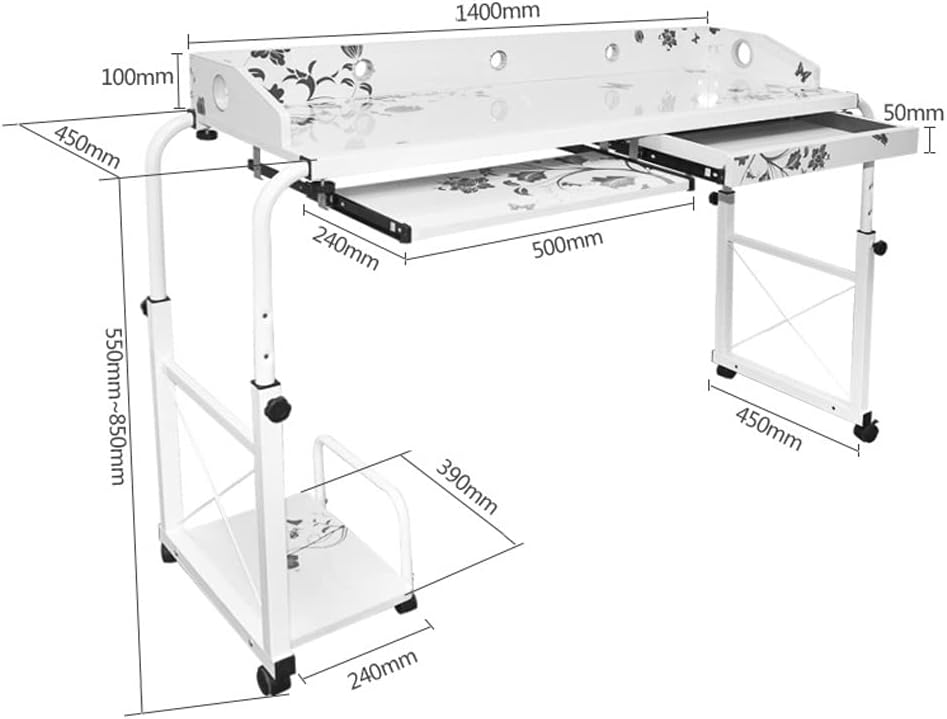 1400mm
100mm
50mm
450mm
240mm
500mm
550mm~850mm
450mm
390mm
240mm