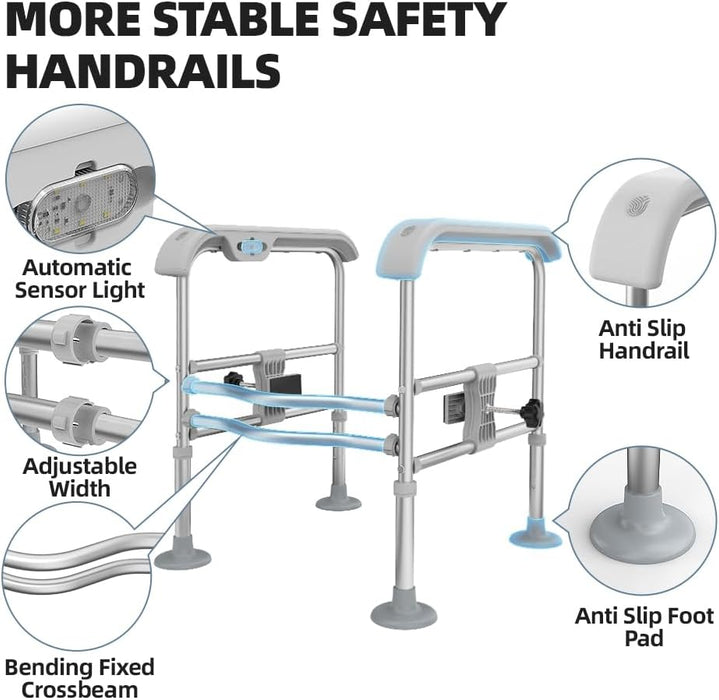 MORE STABLE SAFETY HANDRAILS

Automatic Sensor Light

Adjustable Width

Bending Fixed Crossbeam

Anti Slip Handrail

Anti Slip Foot Pad