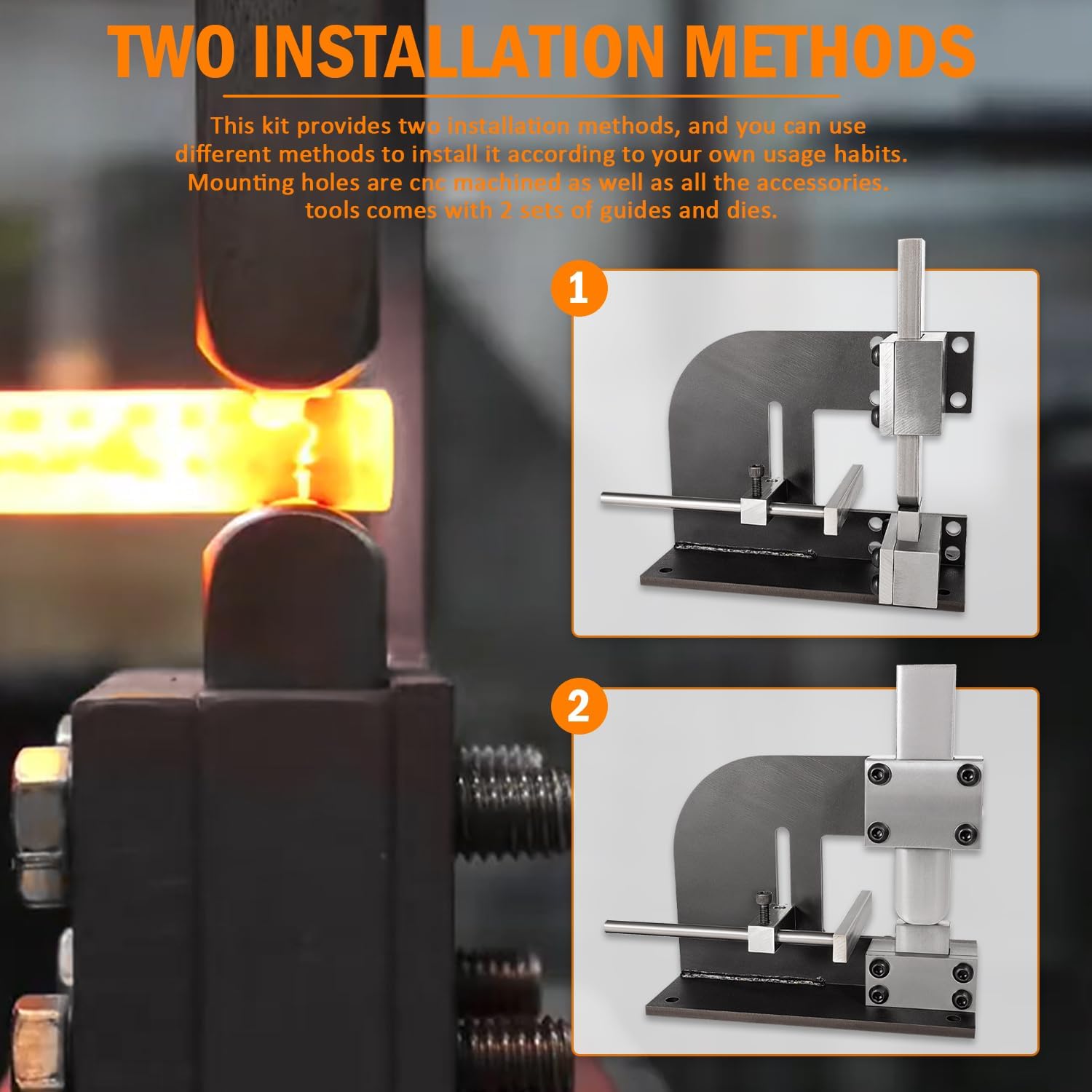 TWO INSTALLATION METHODS

This kit provides two installation methods, and you can use different methods to install it according to your own usage habits. Mounting holes are cnc machined as well as all the accessories. tools comes with 2 sets of guides and dies.

1

2