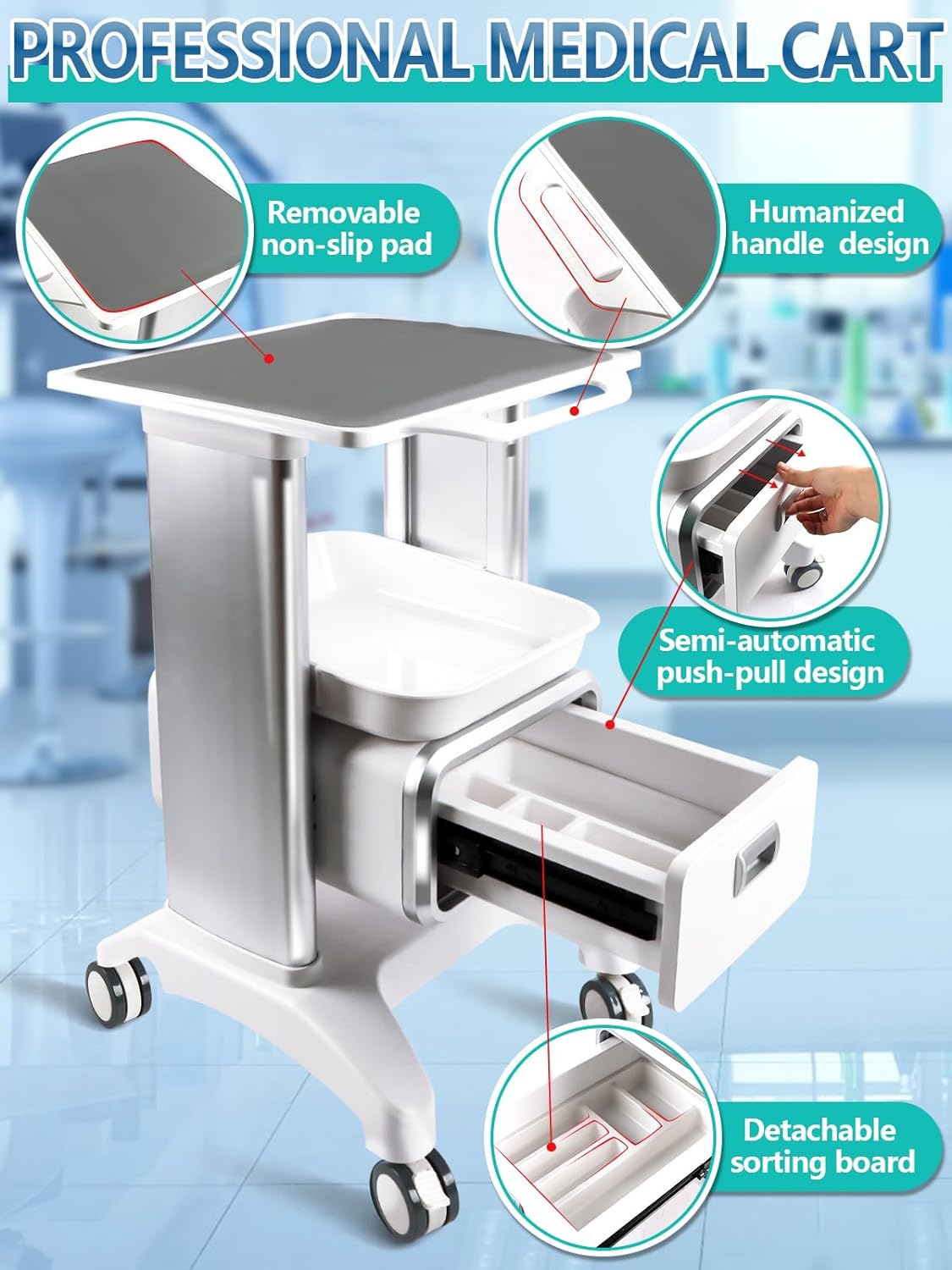 PROFESSIONAL MEDICAL CART

Removable non-slip pad

Humanized handle design

Semi-automatic push-pull design

Detachable sorting board