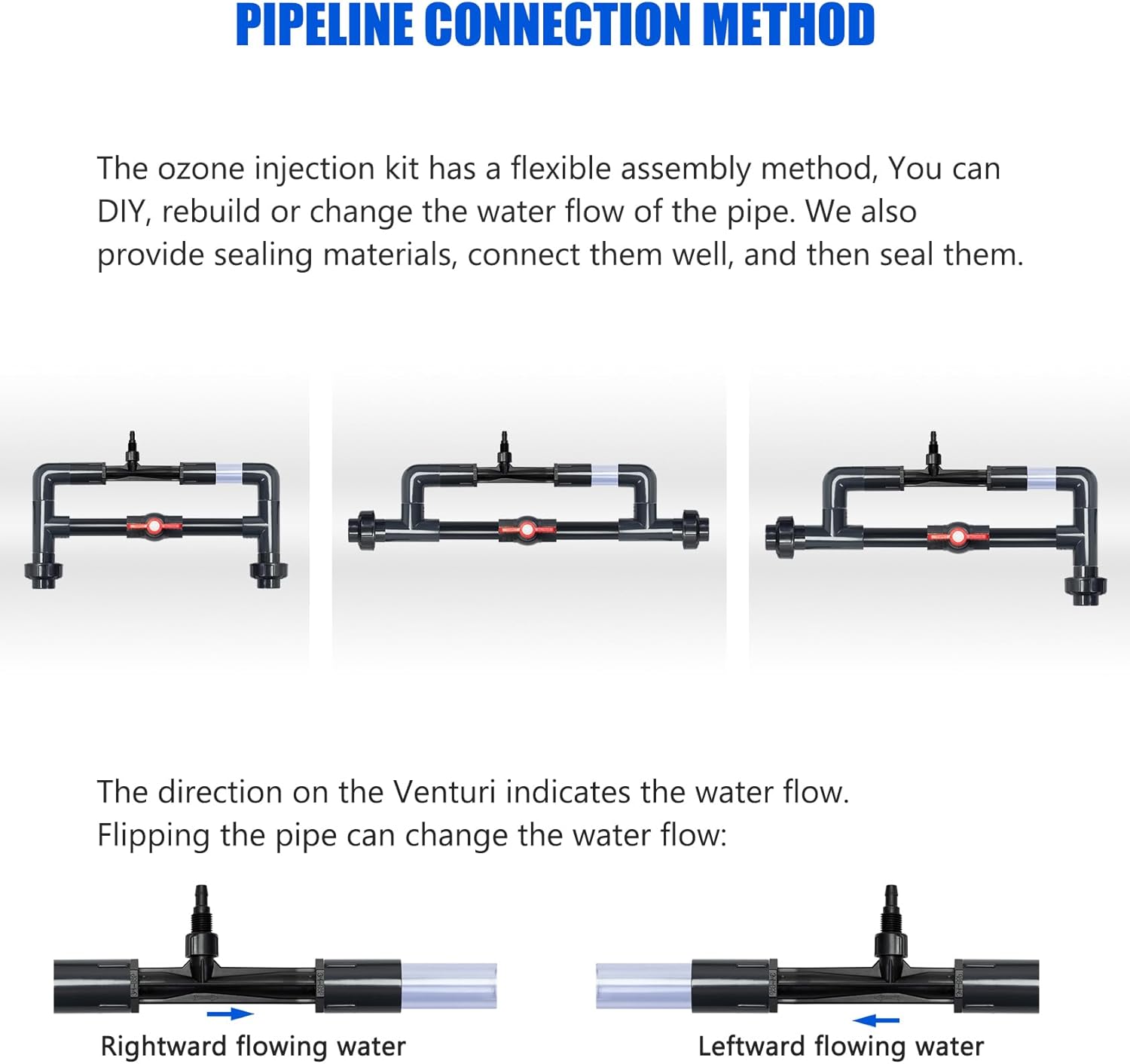 PIPELINE CONNECTION METHOD

The ozone injection kit has a flexible assembly method, You can DIY, rebuild or change the water flow of the pipe. We also provide sealing materials, connect them well, and then seal them.

The direction on the Venturi indicates the water flow. Flipping the pipe can change the water flow:

Rightward flowing water

Leftward flowing water