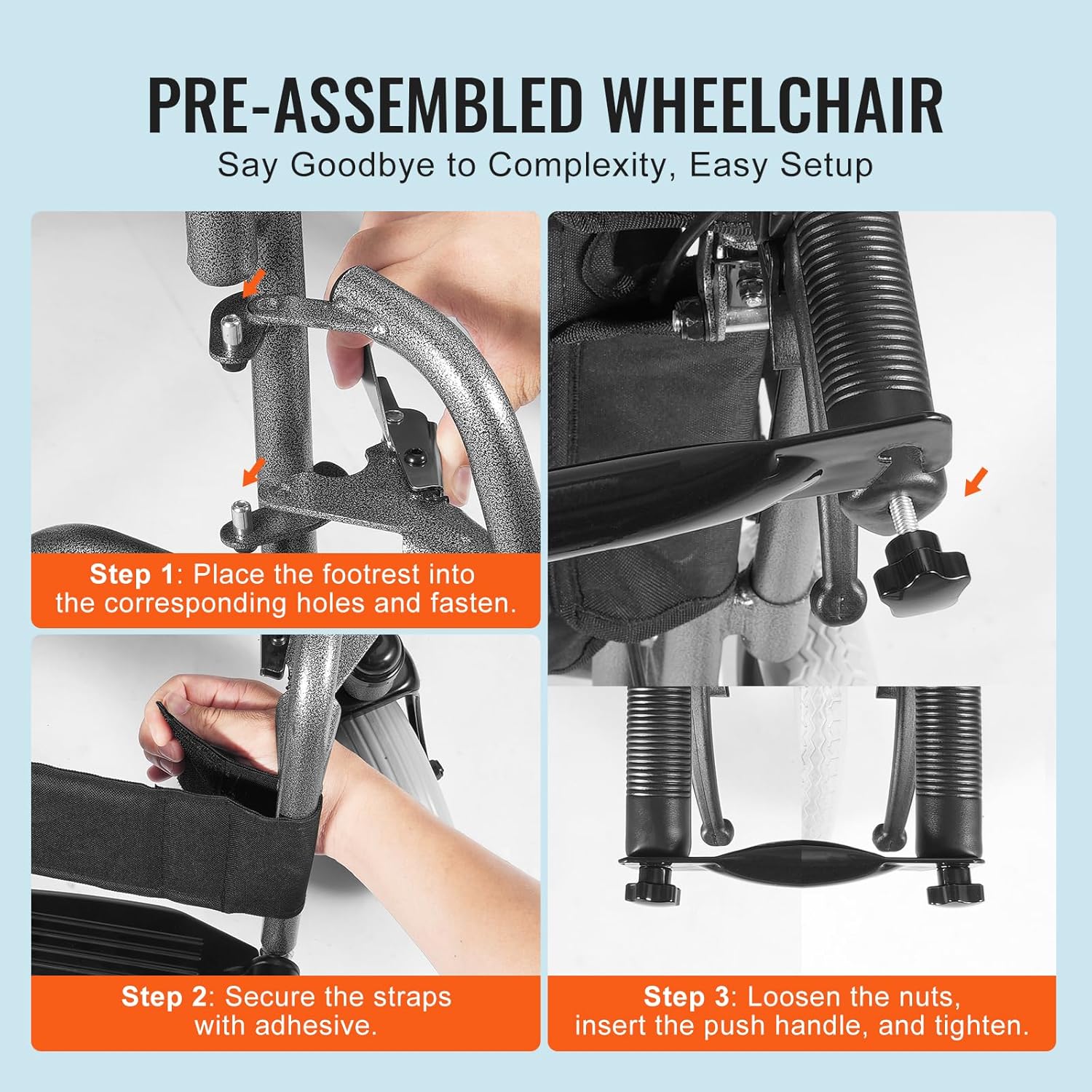 PRE-ASSEMBLED WHEELCHAIR
Say Goodbye to Complexity, Easy Setup

Step 1: Place the footrest into the corresponding holes and fasten.

Step 2: Secure the straps with adhesive.

Step 3: Loosen the nuts, insert the push handle, and tighten.