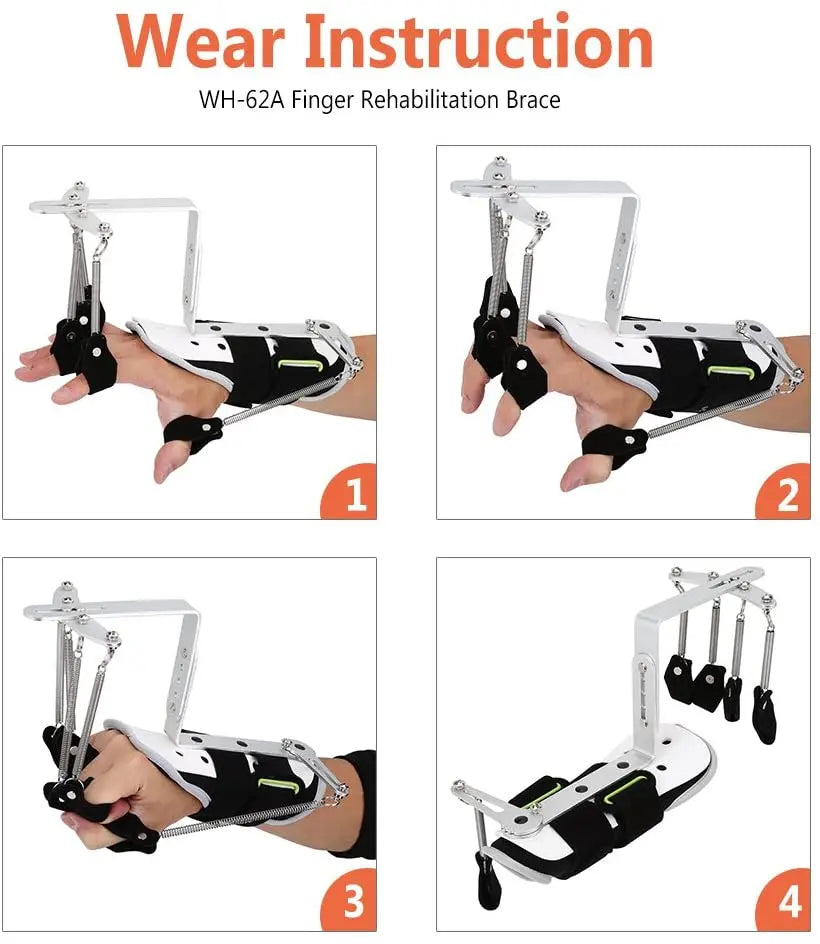 Wear Instruction

WH-62A Finger Rehabilitation Brace

1

2

3

4