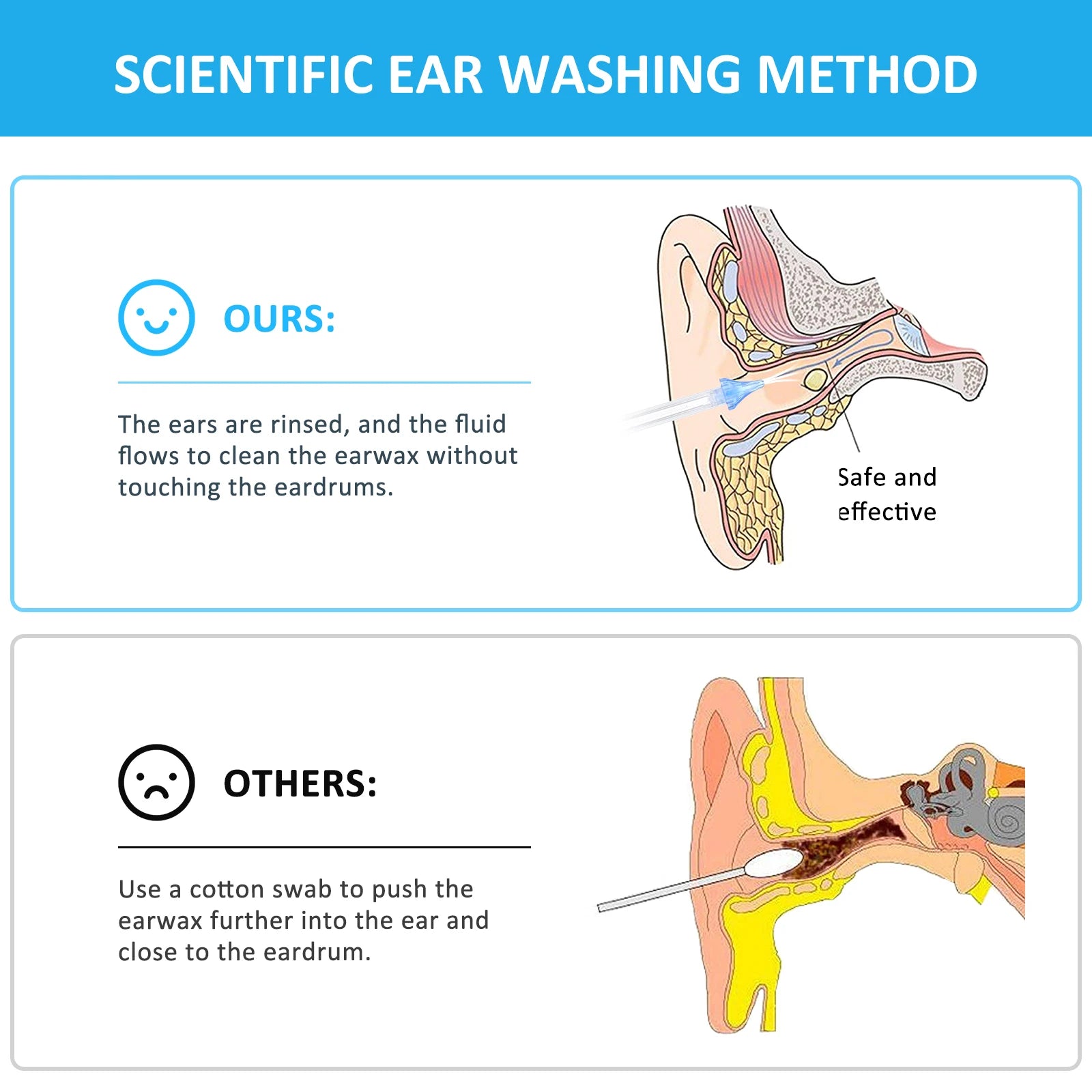 SCIENTIFIC EAR WASHING METHOD

OURS:

The ears are rinsed, and the fluid flows to clean the earwax without touching the eardrums.

Safe and effective

OTHERS:

Use a cotton swab to push the earwax further into the ear and close to the eardrum.