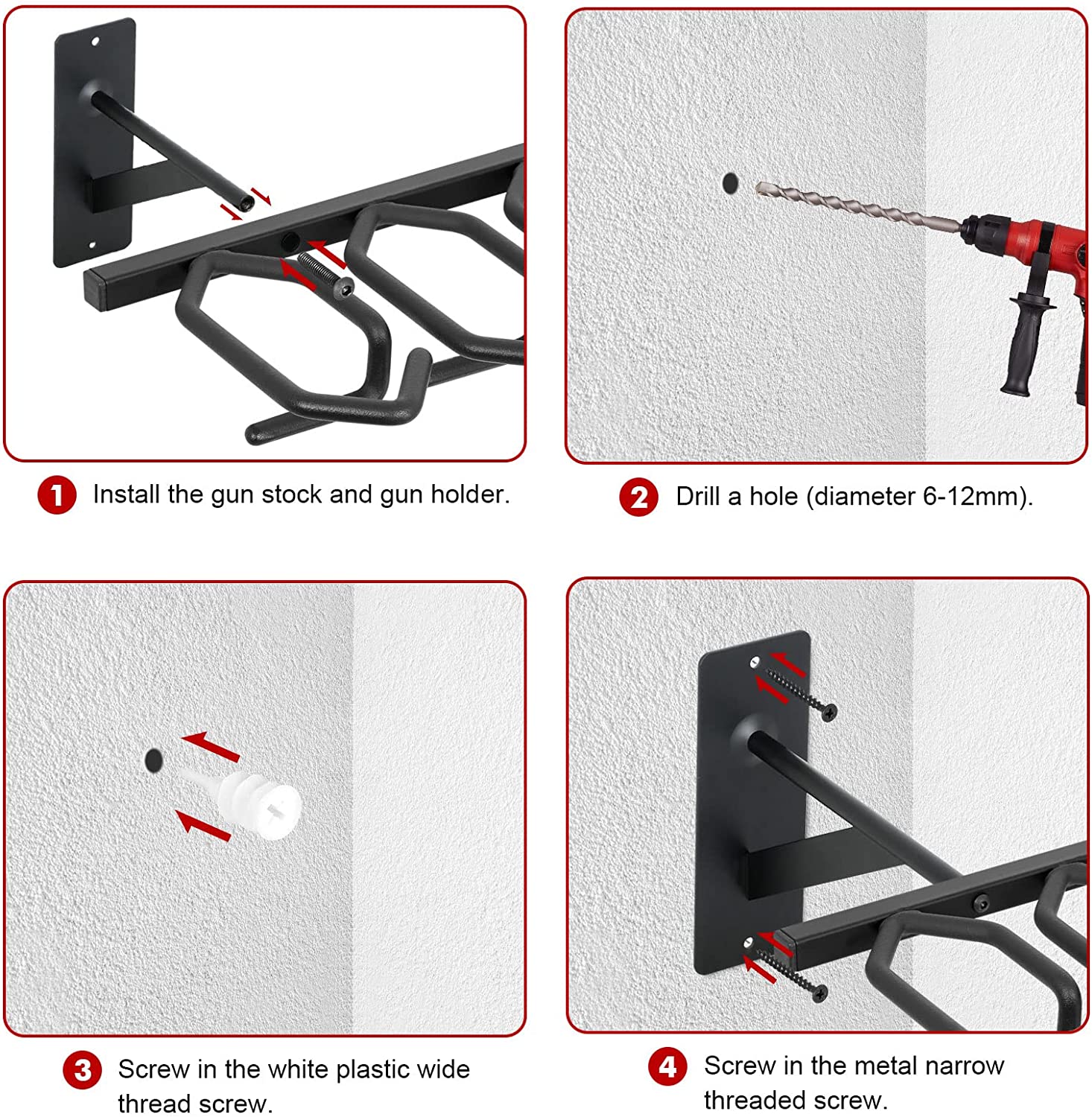 1 Install the gun stock and gun holder.

2 Drill a hole (diameter 6-12mm).

3 Screw in the white plastic wide thread screw.

4 Screw in the metal narrow threaded screw.