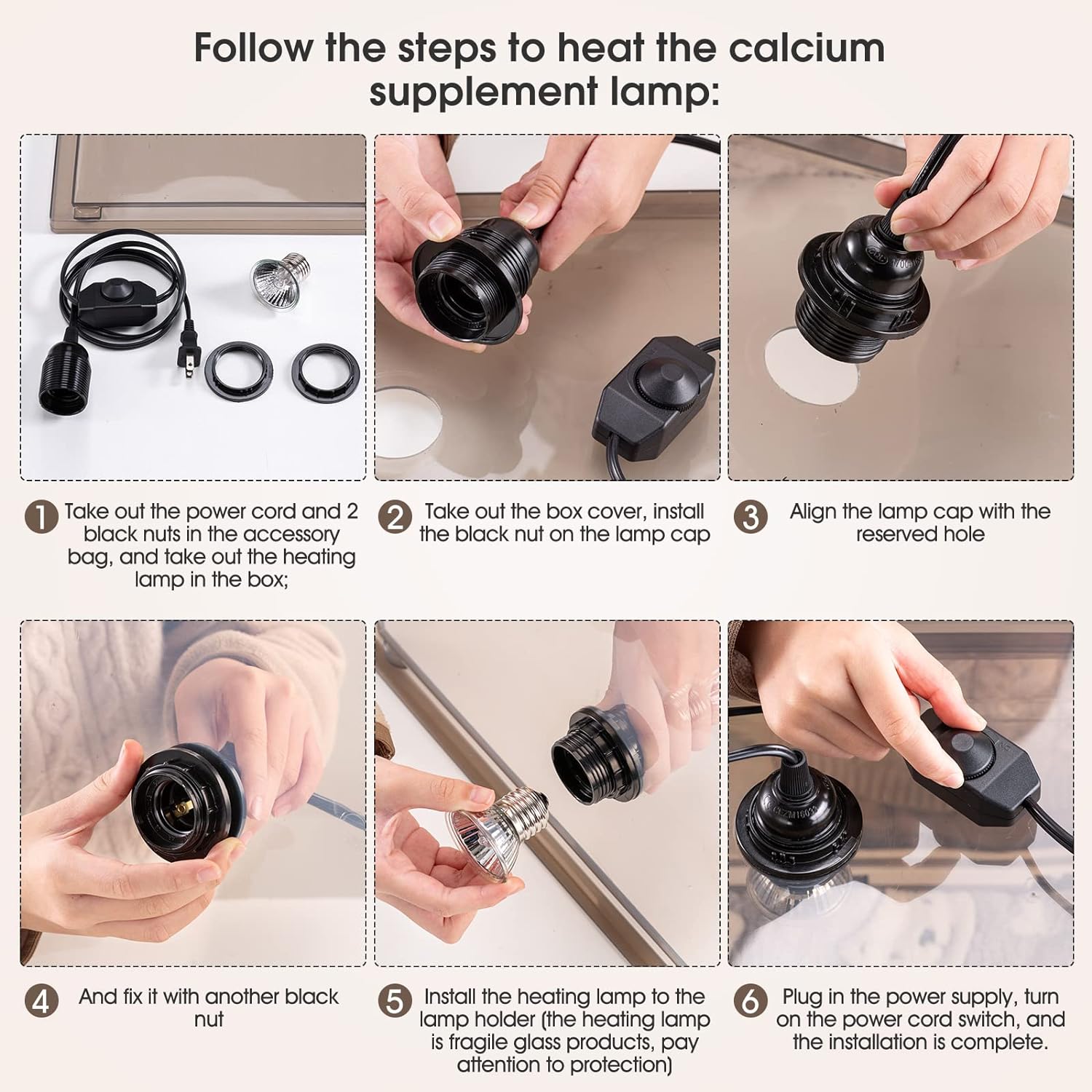 Follow the steps to heat the calcium supplement lamp:

1 Take out the power cord and 2 black nuts in the accessory bag, and take out the heating lamp in the box;

2 Take out the box cover, install the black nut on the lamp cap

3 Align the lamp cap with the reserved hole

4 And fix it with another black nut

5 Install the heating lamp to the lamp holder (the heating lamp is fragile glass products, pay attention to protection)

6 Plug in the power supply, turn on the power cord switch, and the installation is complete.