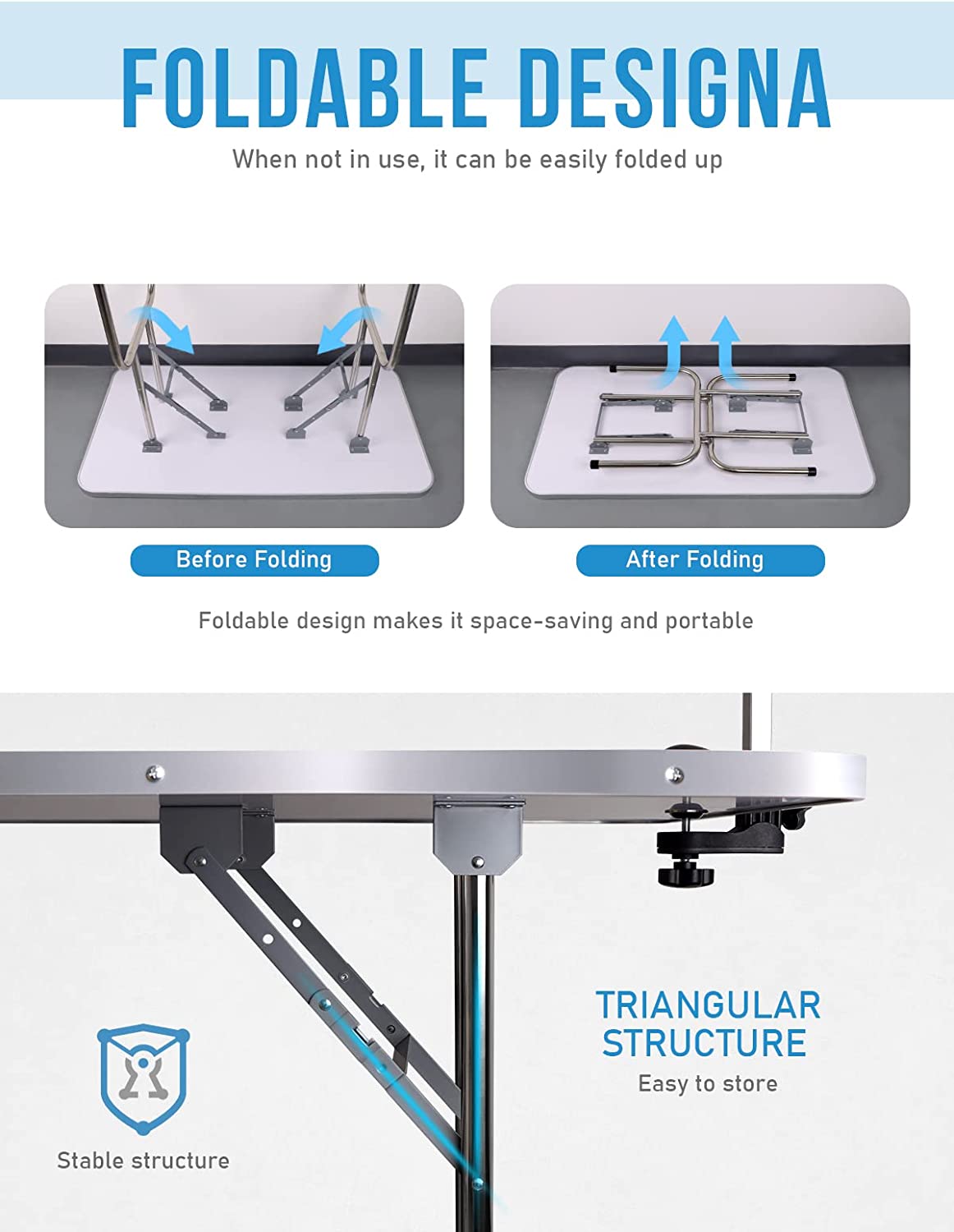 FOLDABLE DESIGNA

When not in use, it can be easily folded up

Before Folding

After Folding

Foldable design makes it space-saving and portable

TRIANGULAR STRUCTURE

Easy to store

Stable structure