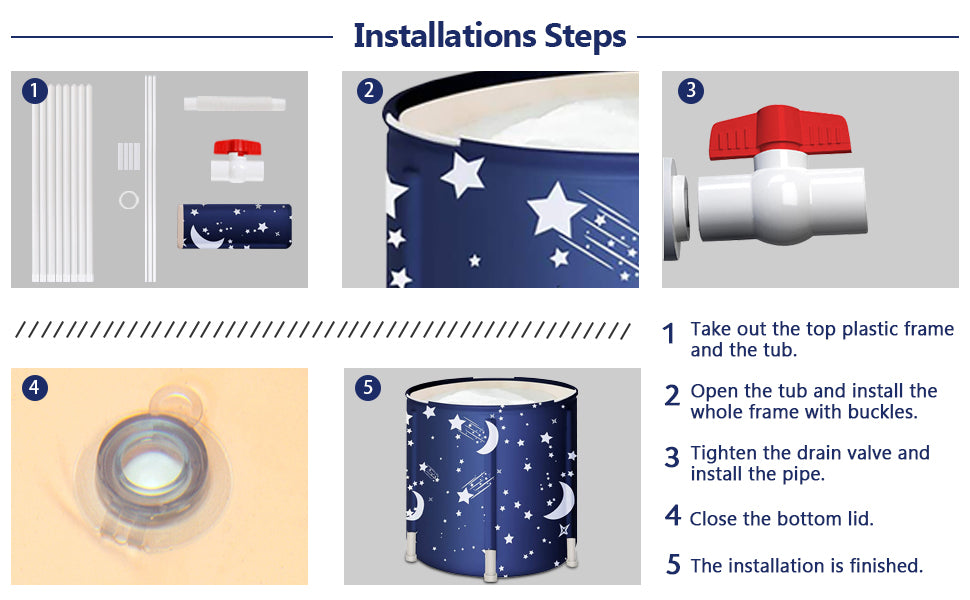 Installations Steps

1

2

3

4

5

1 Take out the top plastic frame and the tub.

2 Open the tub and install the whole frame with buckles.

3 Tighten the drain valve and install the pipe.

4 Close the bottom lid.

5 The installation is finished.