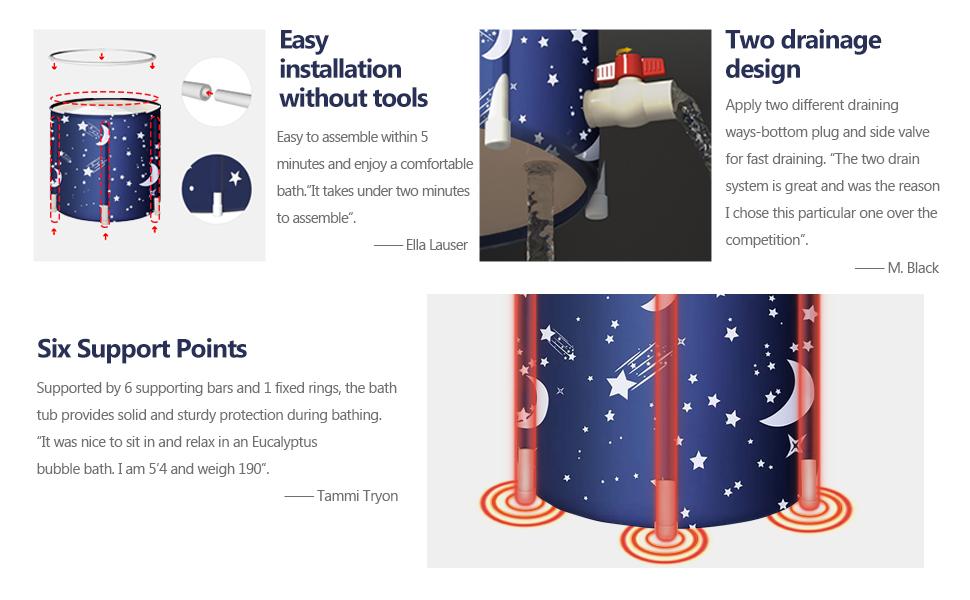 Easy installation without tools

Easy to assemble within 5 minutes and enjoy a comfortable bath."It takes under two minutes to assemble".

—— Ella Lauser

Two drainage design

Apply two different draining ways-bottom plug and side valve for fast draining. "The two drain system is great and was the reason I chose this particular one over the competition".

—— M. Black

Six Support Points

Supported by 6 supporting bars and 1 fixed rings, the bath tub provides solid and sturdy protection during bathing. "It was nice to sit in and relax in an Eucalyptus bubble bath. I am 5'4 and weigh 190".

—— Tammi Tryon