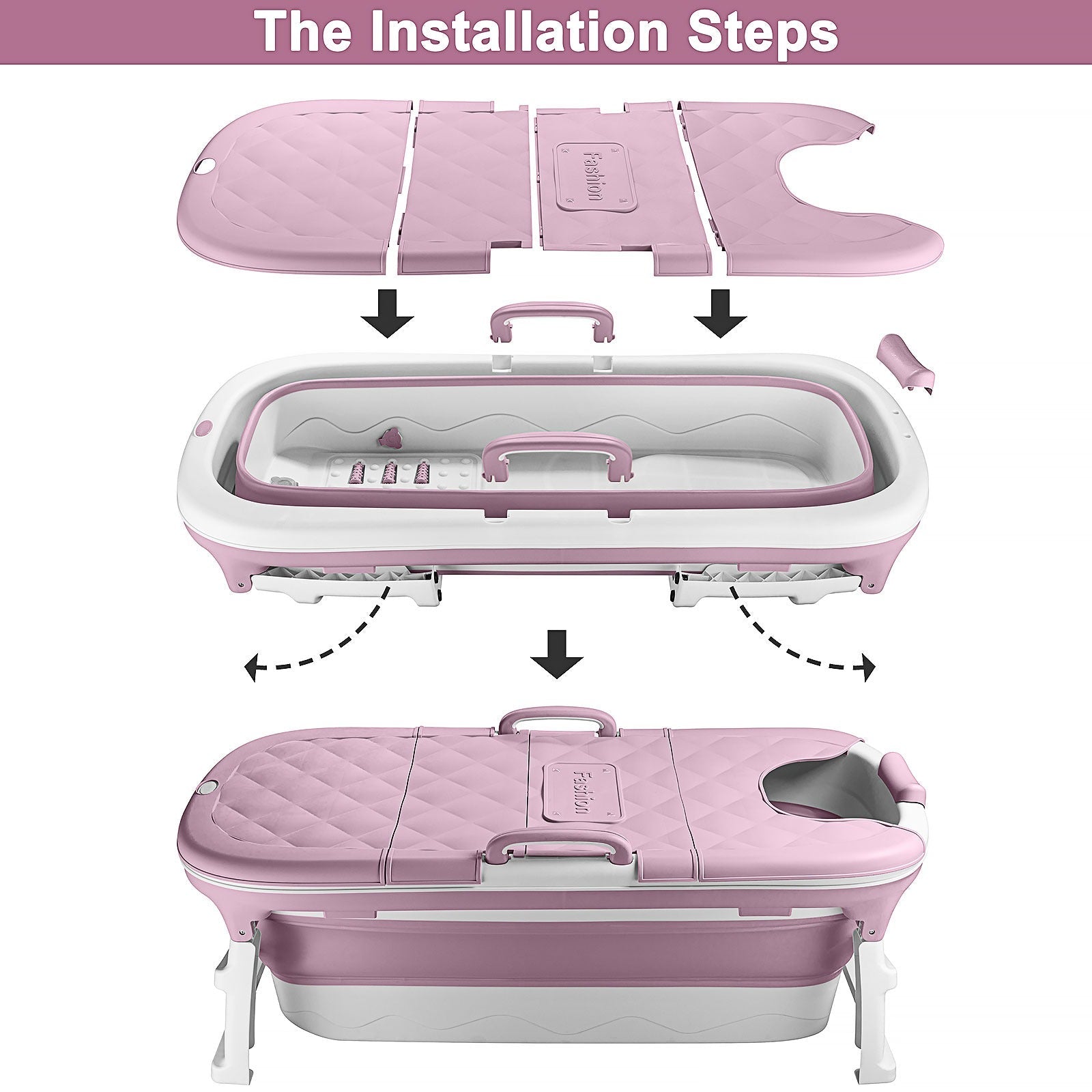 The Installation Steps

Fashion

Fashion