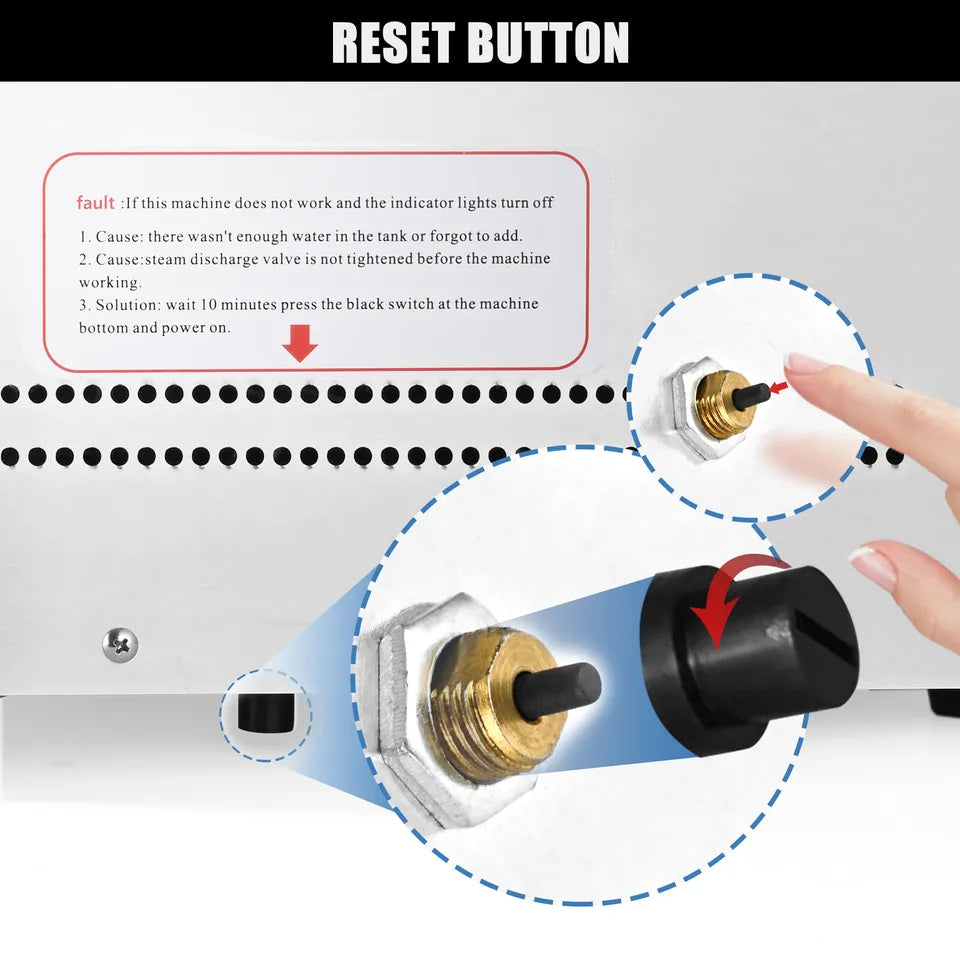 RESET BUTTON

fault :If this machine does not work and the indicator lights turn off

1. Cause: there wasn't enough water in the tank or forgot to add.
2. Cause:steam discharge valve is not tightened before the machine working.
3. Solution: wait 10 minutes press the black switch at the machine bottom and power on.