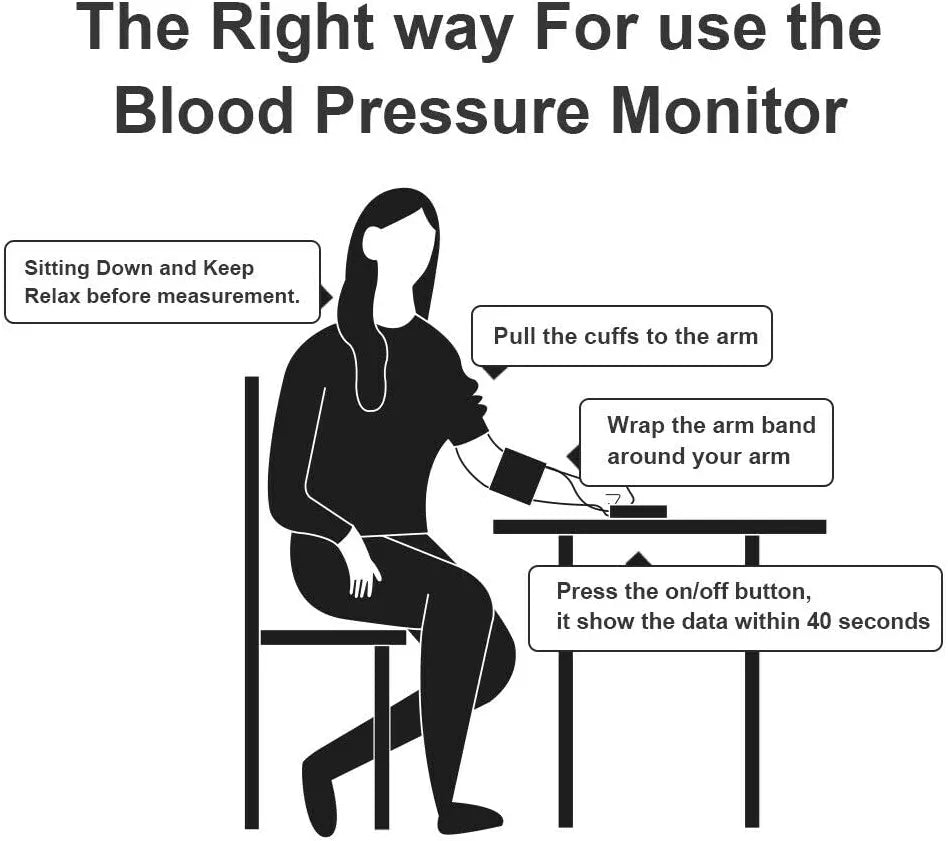 The Right way For use the Blood Pressure Monitor

Sitting Down and Keep Relax before measurement.

Pull the cuffs to the arm

Wrap the arm band around your arm

Press the on/off button, it show the data within 40 seconds