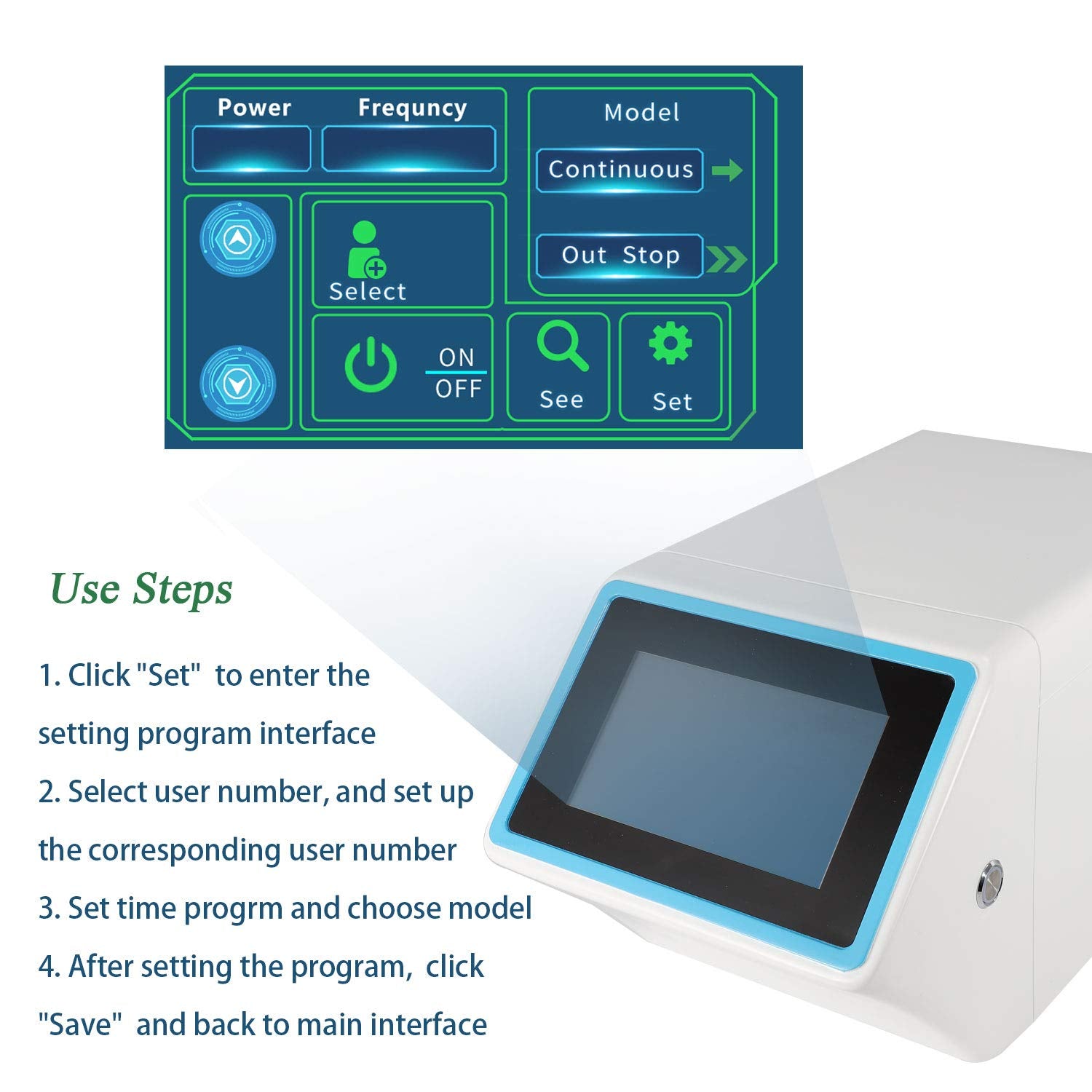 Power

Frequncy

Model

Continuous

Out Stop

Select

ON
OFF

See

Set

Use Steps

1. Click "Set" to enter the setting program interface

2. Select user number, and set up the corresponding user number

3. Set time progrm and choose model

4. After setting the program, click "Save" and back to main interface