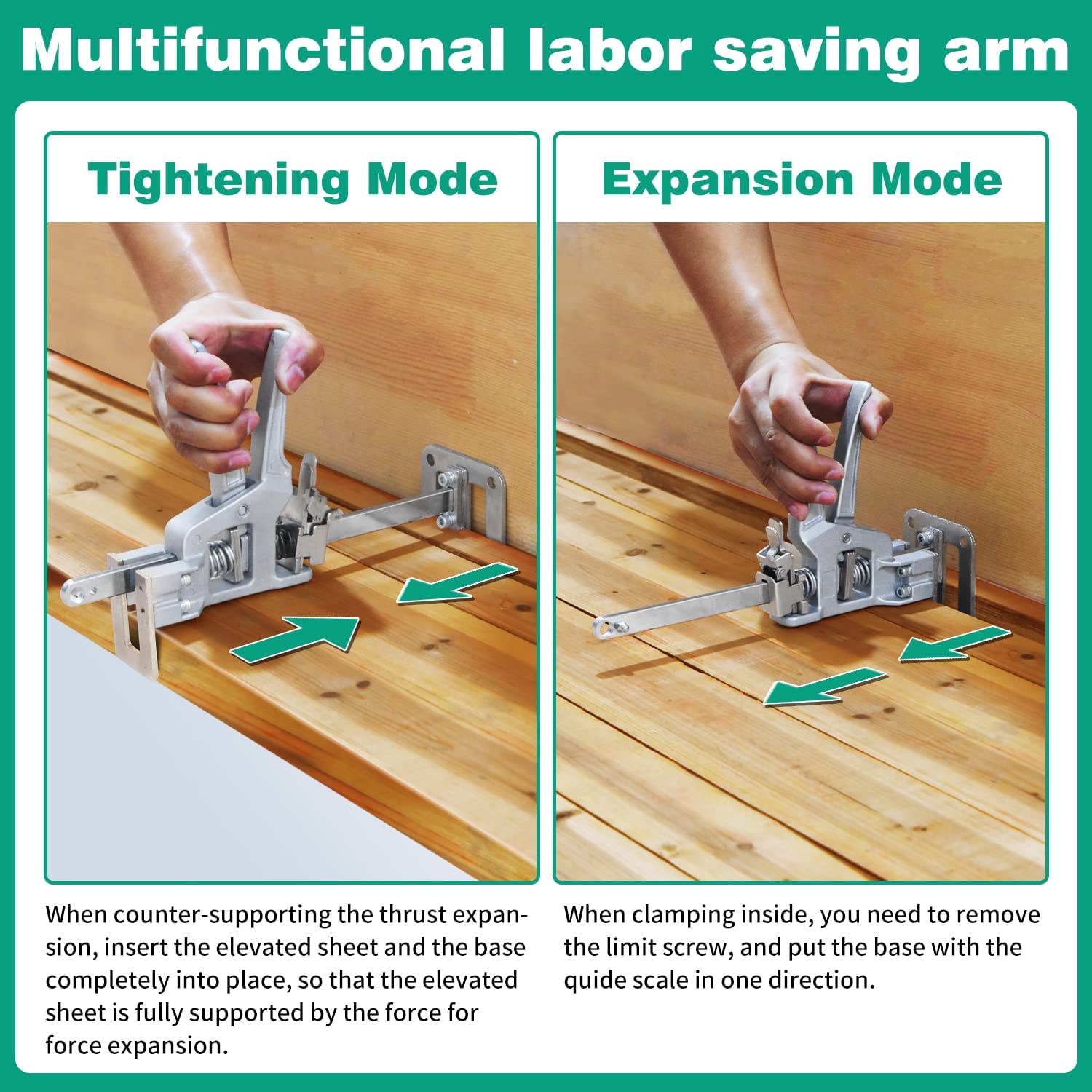 Multifunctional labor saving arm

Tightening Mode

When counter-supporting the thrust expansion, insert the elevated sheet and the base completely into place, so that the elevated sheet is fully supported by the force for force expansion.

Expansion Mode

When clamping inside, you need to remove the limit screw, and put the base with the quide scale in one direction.