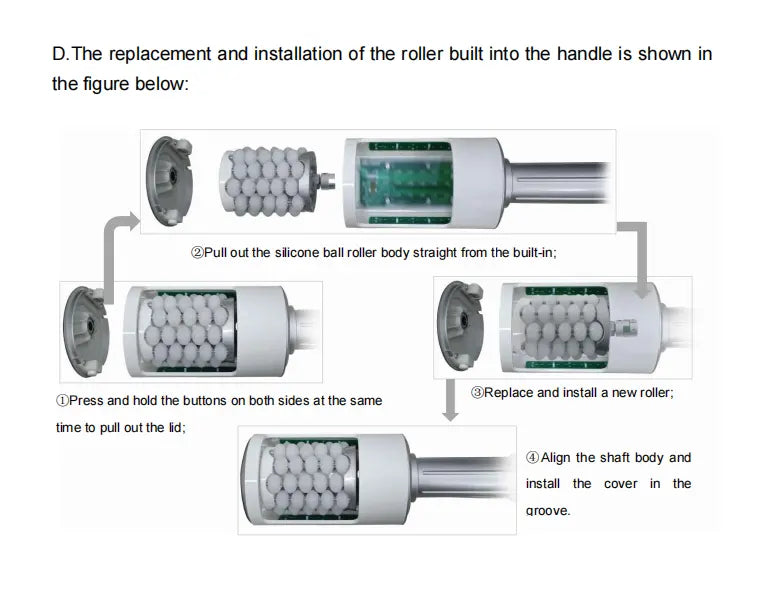 D.The replacement and installation of the roller built into the handle is shown in the figure below:

②Pull out the silicone ball roller body straight from the built-in;

①Press and hold the buttons on both sides at the same time to pull out the lid;

③Replace and install a new roller;

④Align the shaft body and install the cover in the groove.